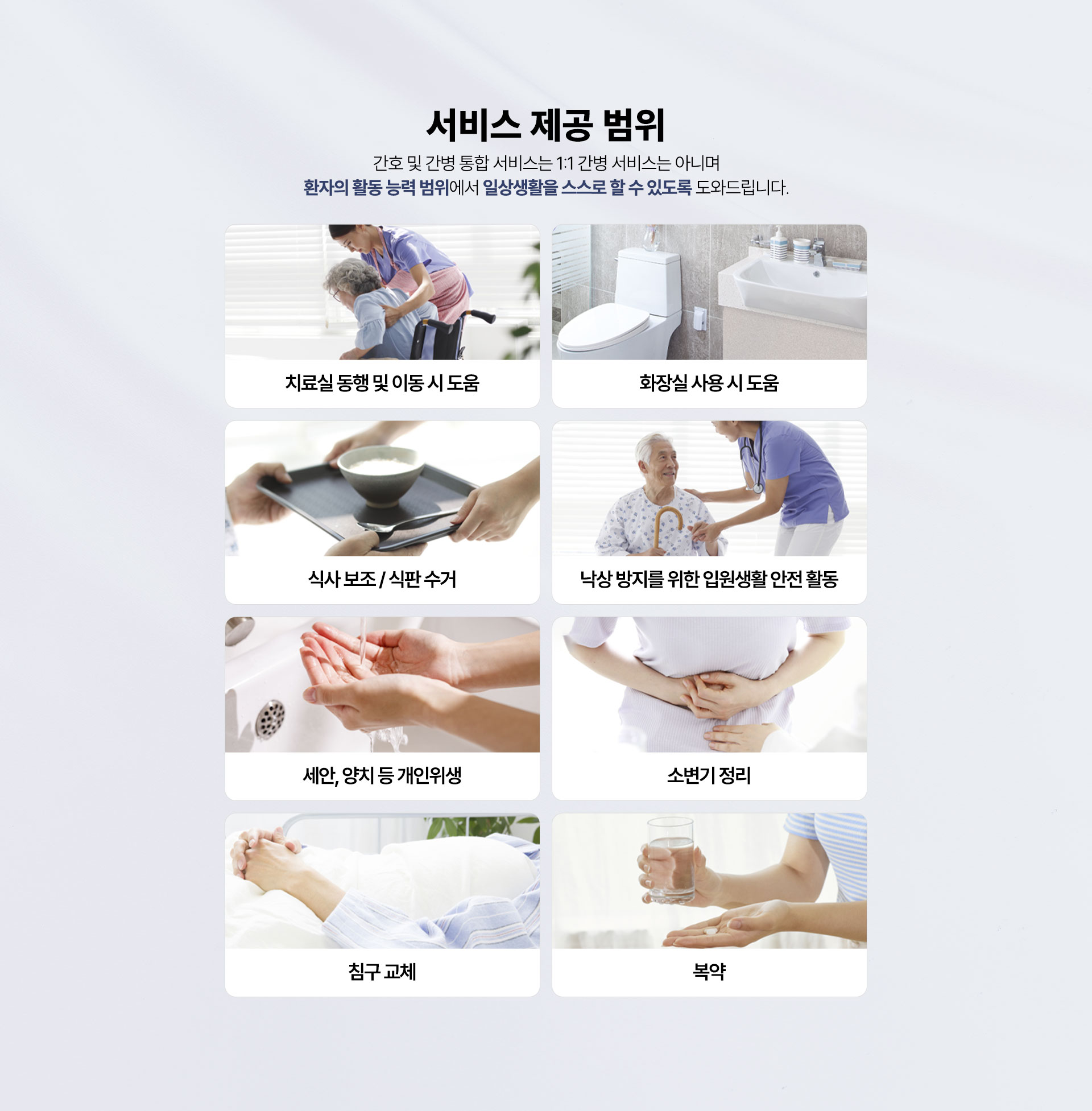 서비스 제공 범위

간호 및 간병 통합 서비스는 1:1 간병 서비스는 아니며
환자의 활동 능력 범위에서 일상생활을 스스로 할 수 있도록 도와드립니다.

치료실 동행 및 이동 시 도움

화장실 사용 시 도움

식사 보조 / 식판 수거

낙상 방지를 위한 입원생활 안전 활동

세안, 양치 등 개인위생

소변기 정리

침구 교체

복약